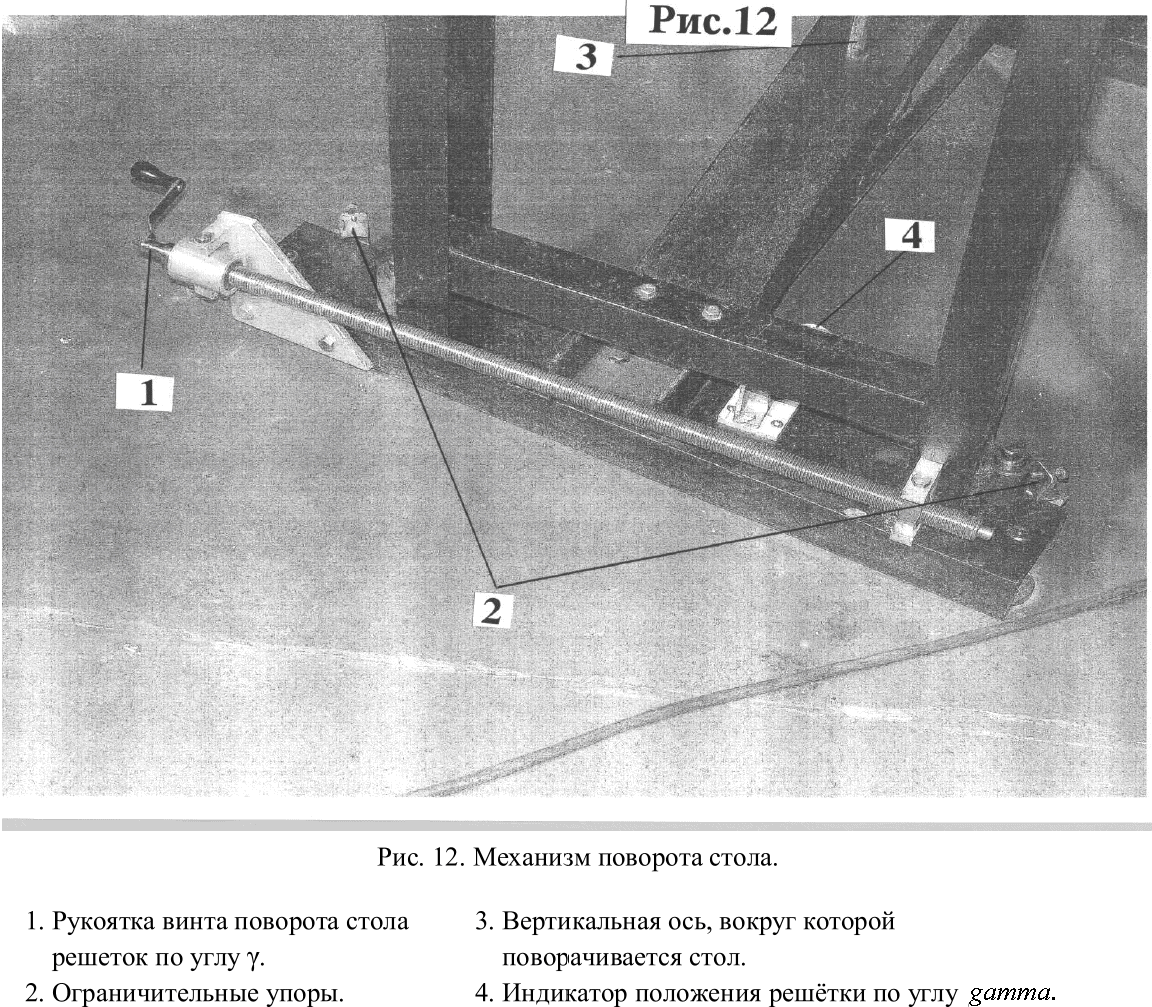 Рис.12

3

4

1

2

Рис. 12. Механизм поворота стола.

1. Рукоятка винта поворота стола решеток по углу $\gamma$.

2. Ограничительные упоры.

3. Вертикальная ось, вокруг которой поворачивается стол.

4. Индикатор положения решётки по углу $gamma$.